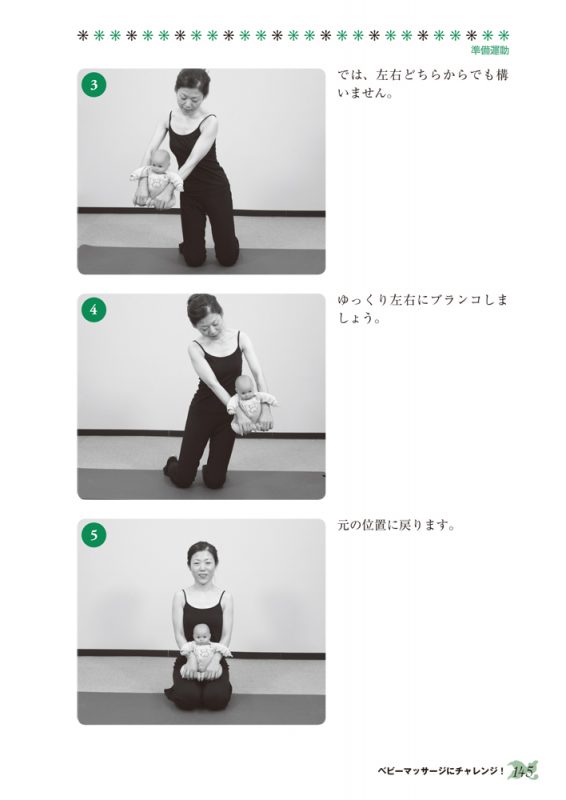 準備運動

3

では、左右どちらからでも構いません。

4

ゆっくり左右にブランコしましょう。

5

元の位置に戻ります。

ベビーマッサージにチャレンジ！ 145