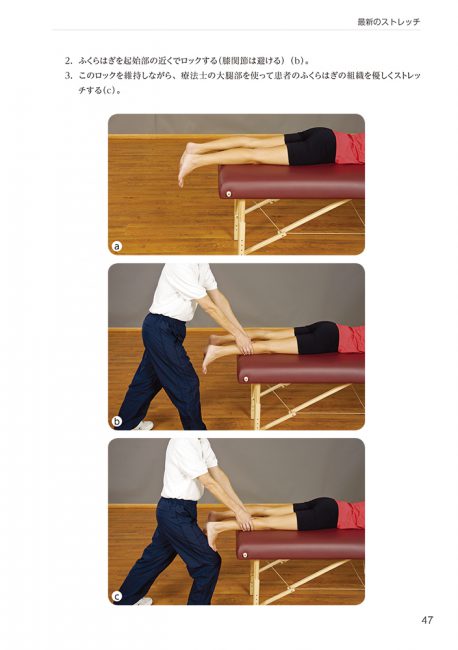 最新のストレッチ

2. ふくらはぎを起始部の近くでロックする（膝関節は避ける）（b）。

3. このロックを維持しながら、療法士の大腿部を使って患者のふくらはぎの組織を優しくストレッチする（c）。

a

b

c

47